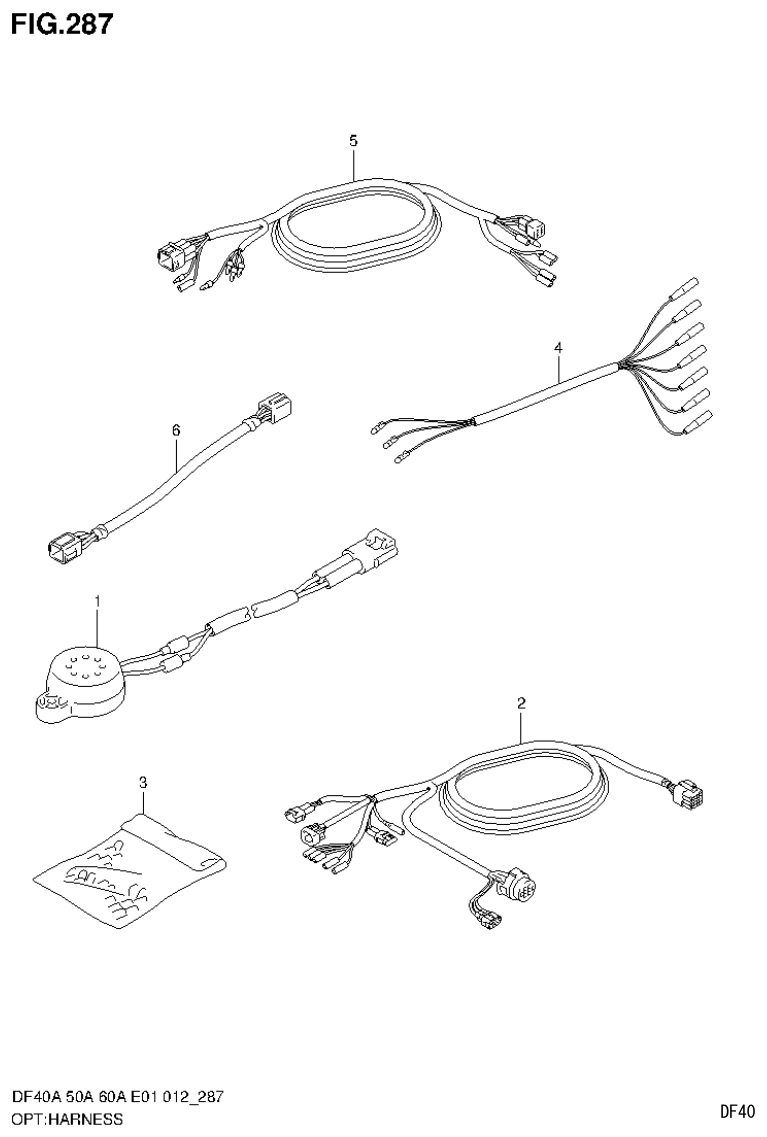 FIG.287

5

4

6

1

2

3

DF40A 50A 60A E01 012_287
OPT:HARNESS

DF40